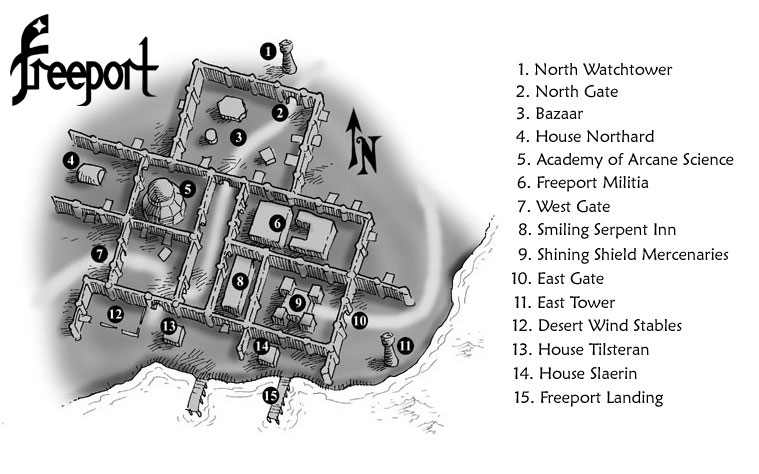 Freeport

1
2
3
4
5
6
7
8
9
10
11
12
13
14
15

N

1. North Watchtower
2. North Gate
3. Bazaar
4. House Northard
5. Academy of Arcane Science
6. Freeport Militia
7. West Gate
8. Smiling Serpent Inn
9. Shining Shield Mercenaries
10. East Gate
11. East Tower
12. Desert Wind Stables
13. House Tilsteran
14. House Slaerin
15. Freeport Landing